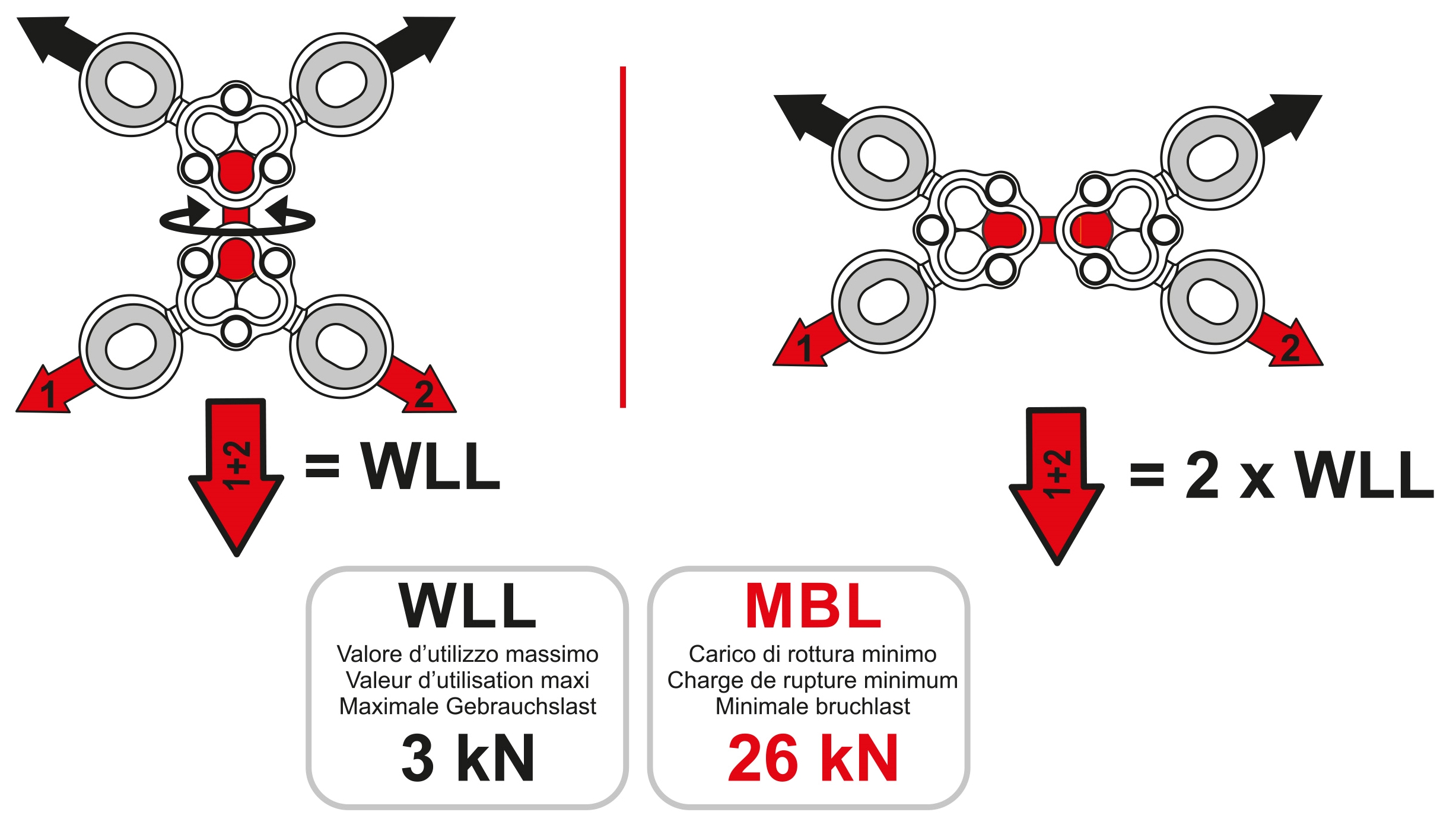 1
2
1+2
= WLL

1
2
1+2
= 2 x WLL

WLL
Valore d'utilizzo massimo
Valeur d'utilisation maxi
Maximale Gebrauchslast
3 kN

MBL
Carico di rottura minimo
Charge de rupture minimum
Minimale bruchlast
26 kN