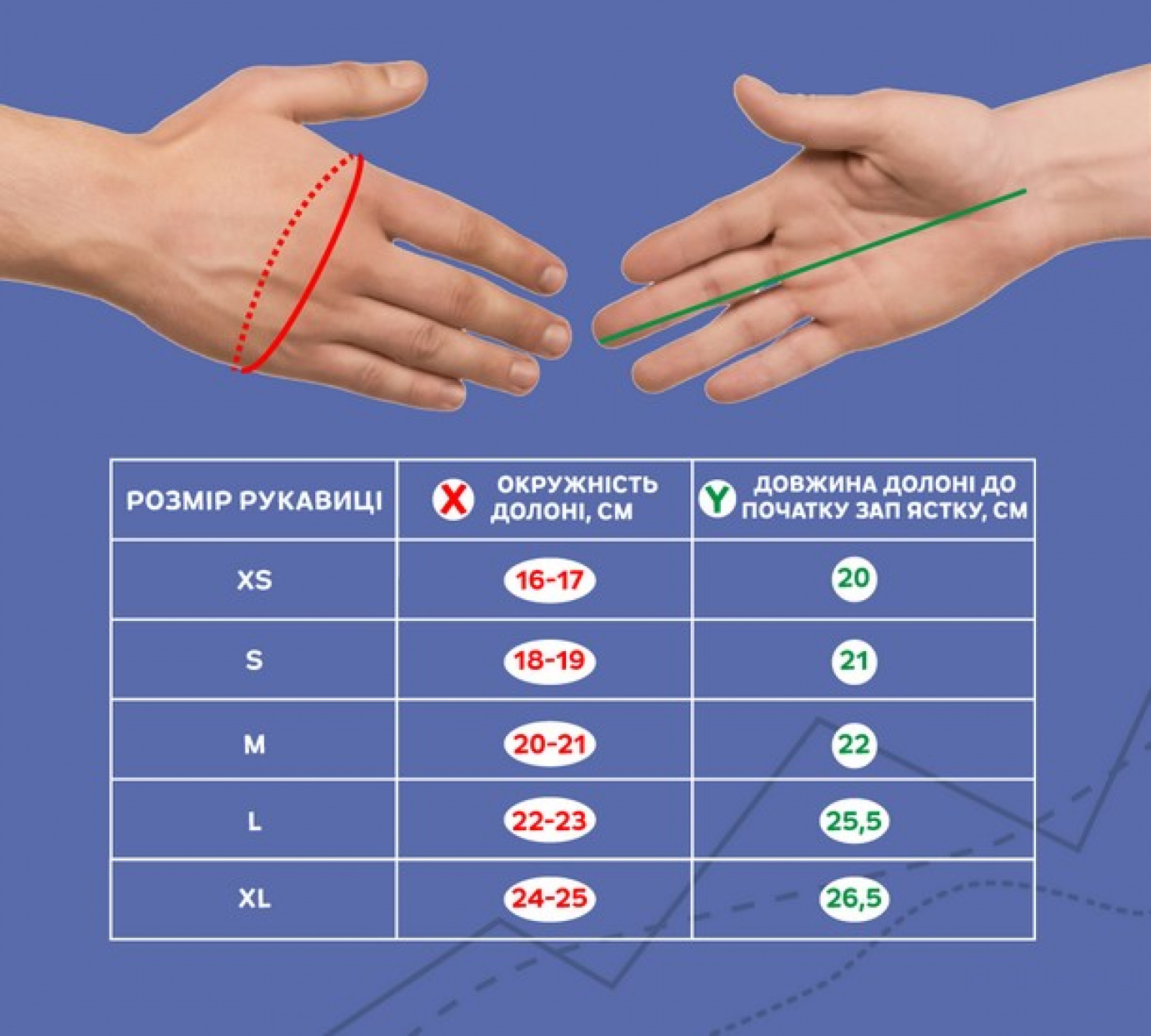 | РОЗМІР РУКАВИЦІ | X ОКРУЖНІСТЬ ДОЛОНІ, СМ | Y ДОВЖИНА ДОЛОНІ ДО ПОЧАТКУ ЗАП ЯСТКУ, СМ |
|---|---|---|
| XS | 16-17 | 20 |
| S | 18-19 | 21 |
| M | 20-21 | 22 |
| L | 22-23 | 25,5 |
| XL | 24-25 | 26,5 |