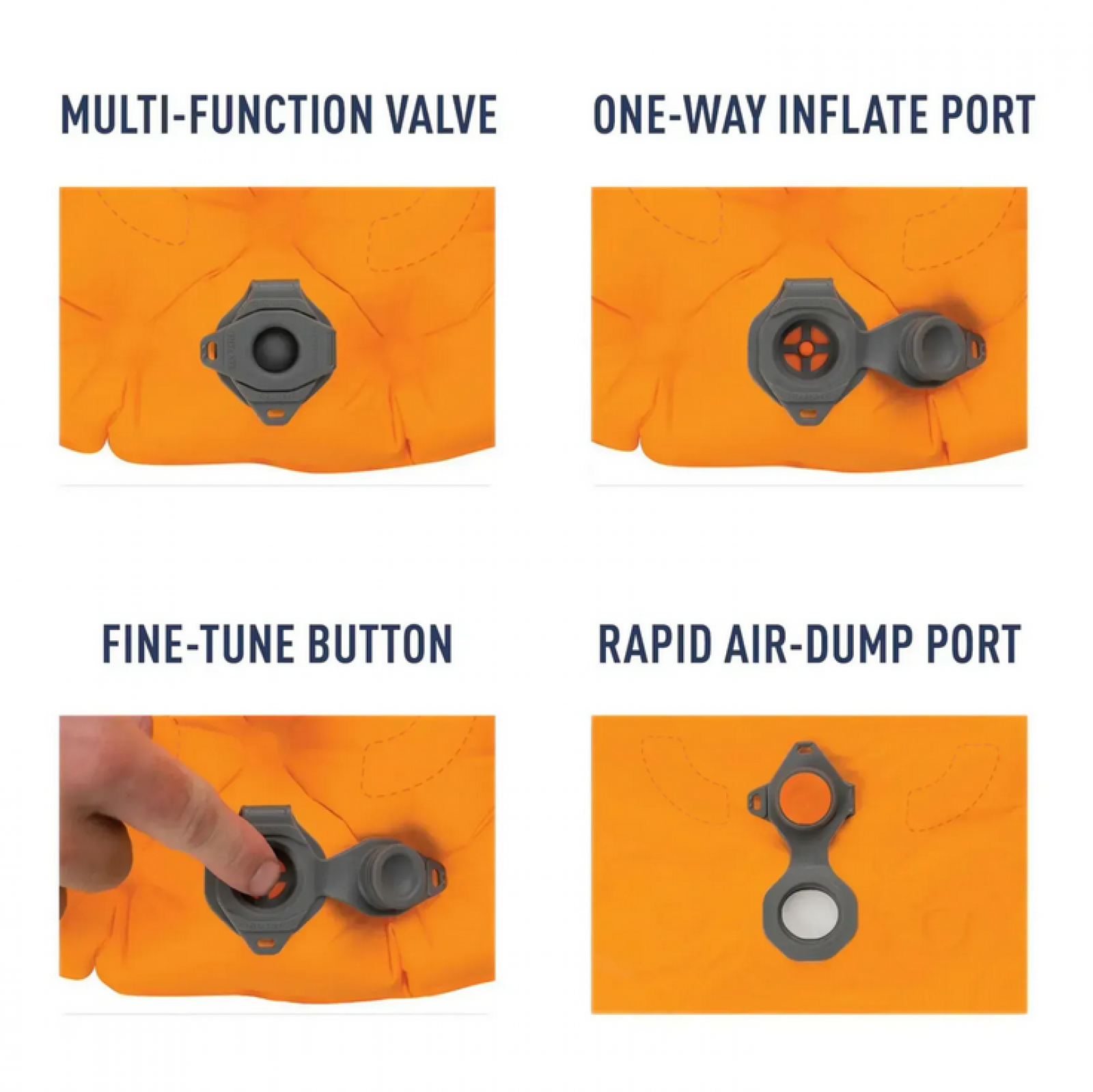 MULTI-FUNCTION VALVE

ONE-WAY INFLATE PORT

FINE-TUNE BUTTON

RAPID AIR-DUMP PORT